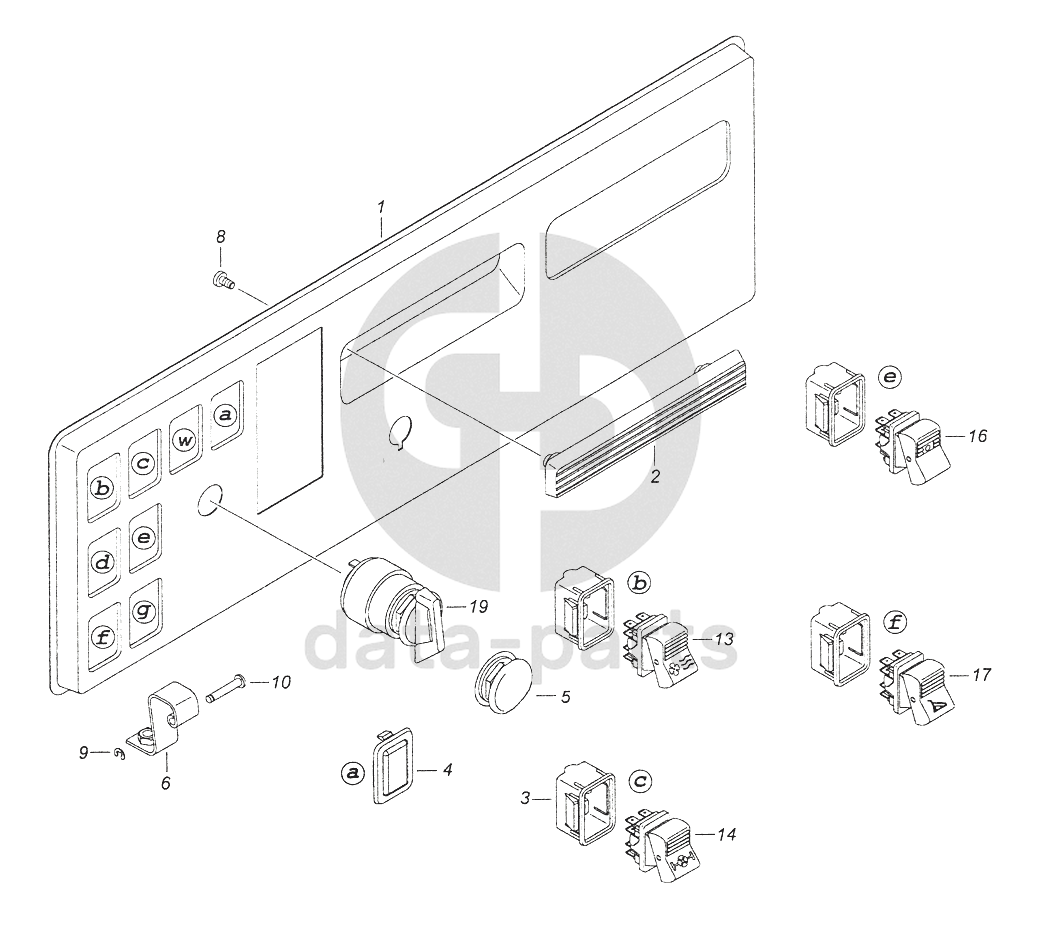 1
8
a
w
c
b
e
d
g
f
2
e
16
19
b
13
f
17
10
5
9
6
a
4
3
c
14
data-parts