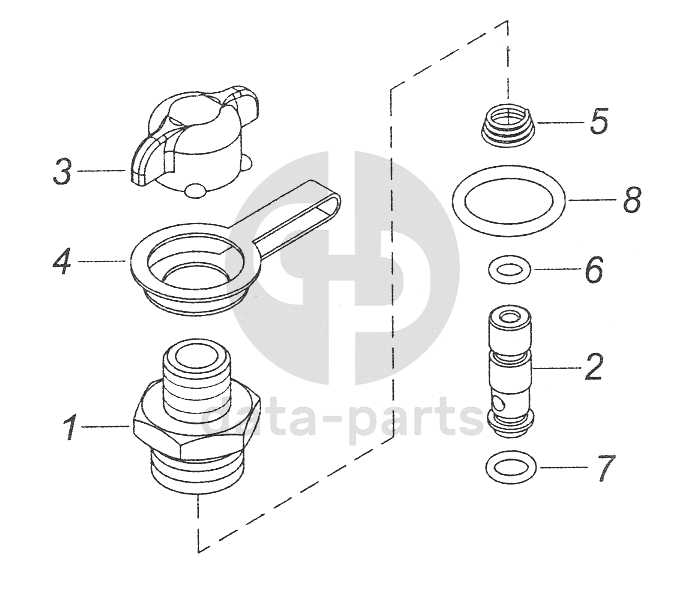 3
4
1
5
8
6
2
7
data-parts