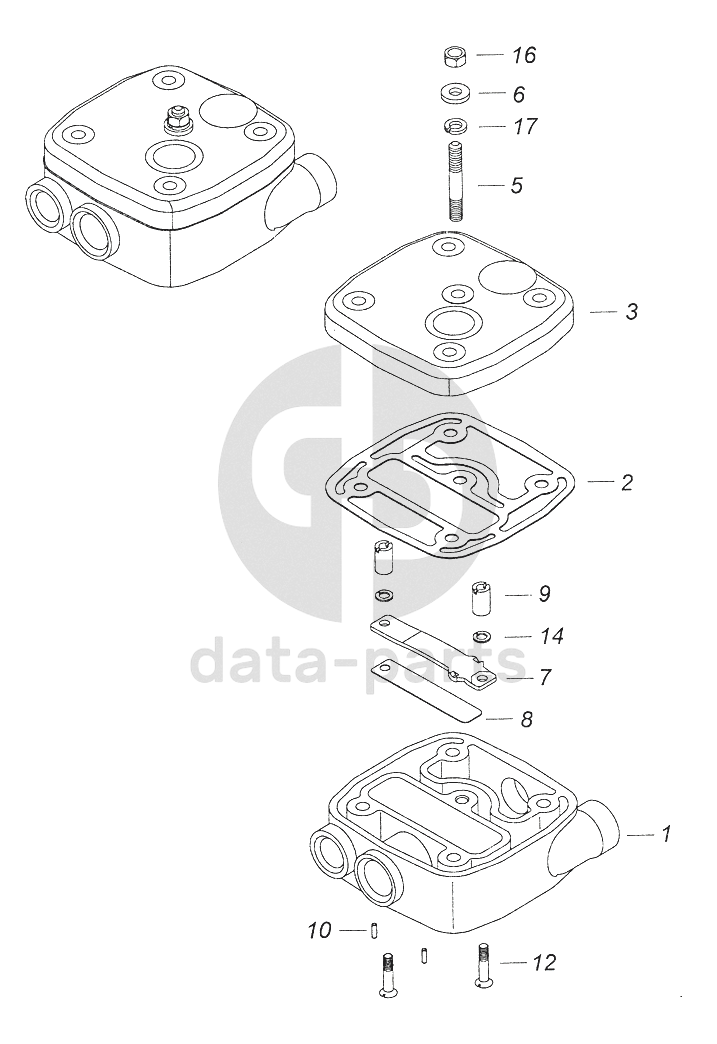 16
6
17
5
3
2
9
14
7
8
1
10
12
data-parts