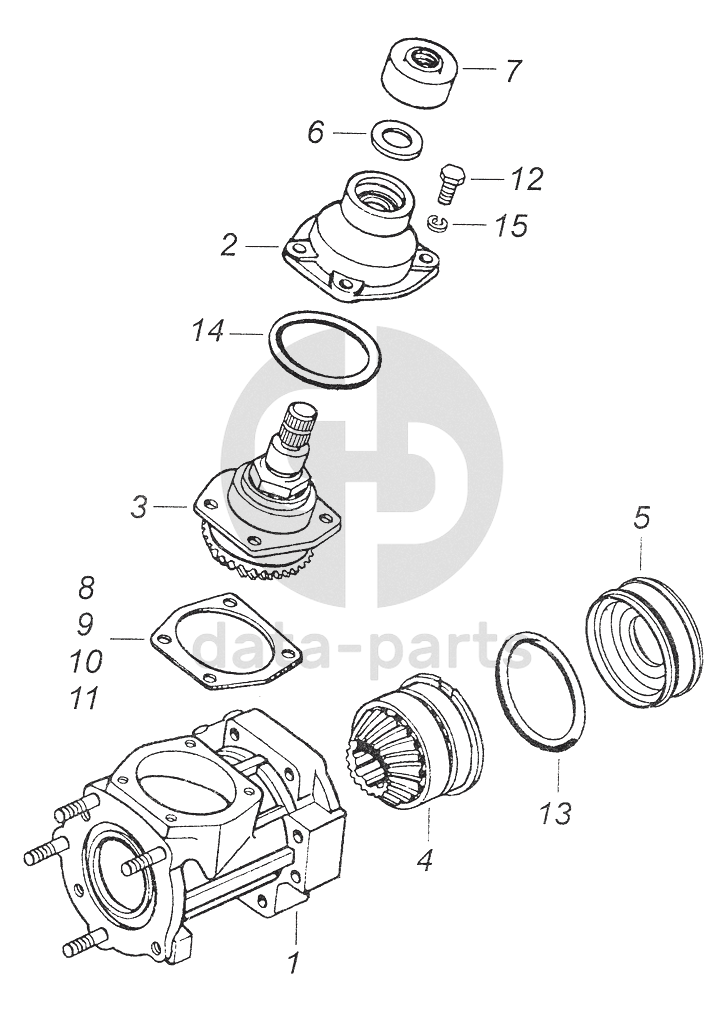 7
6
12
15
2
14
3
5
8
9
10
11
data-parts
13
4
1