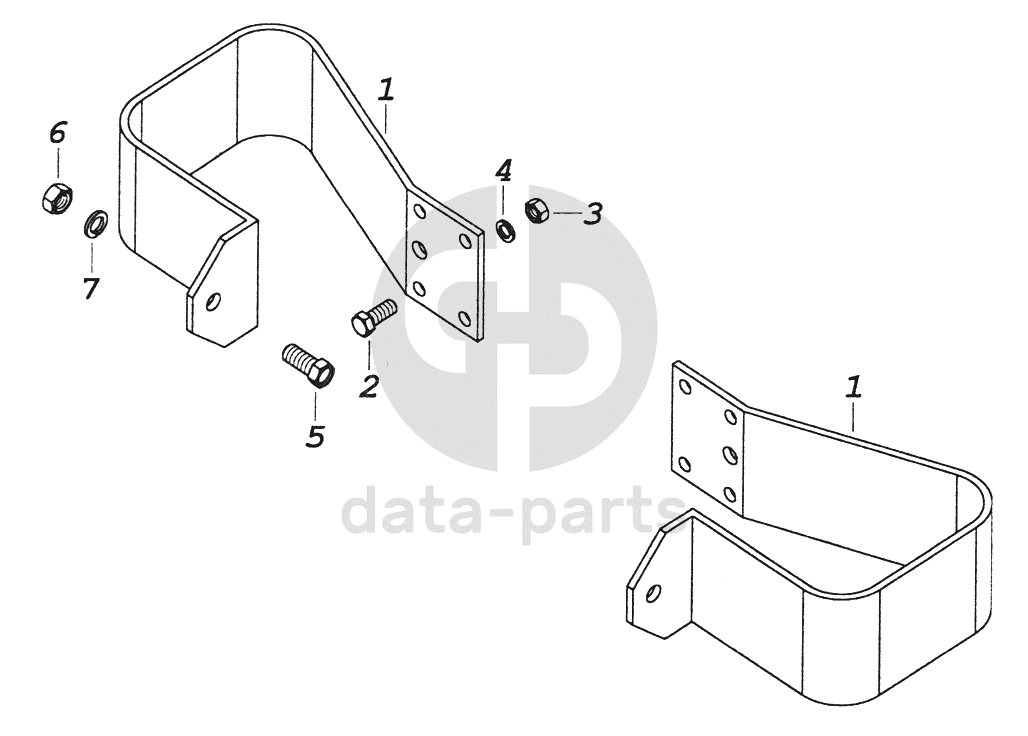 1
6
4
3
7
2
5
1
data-parts