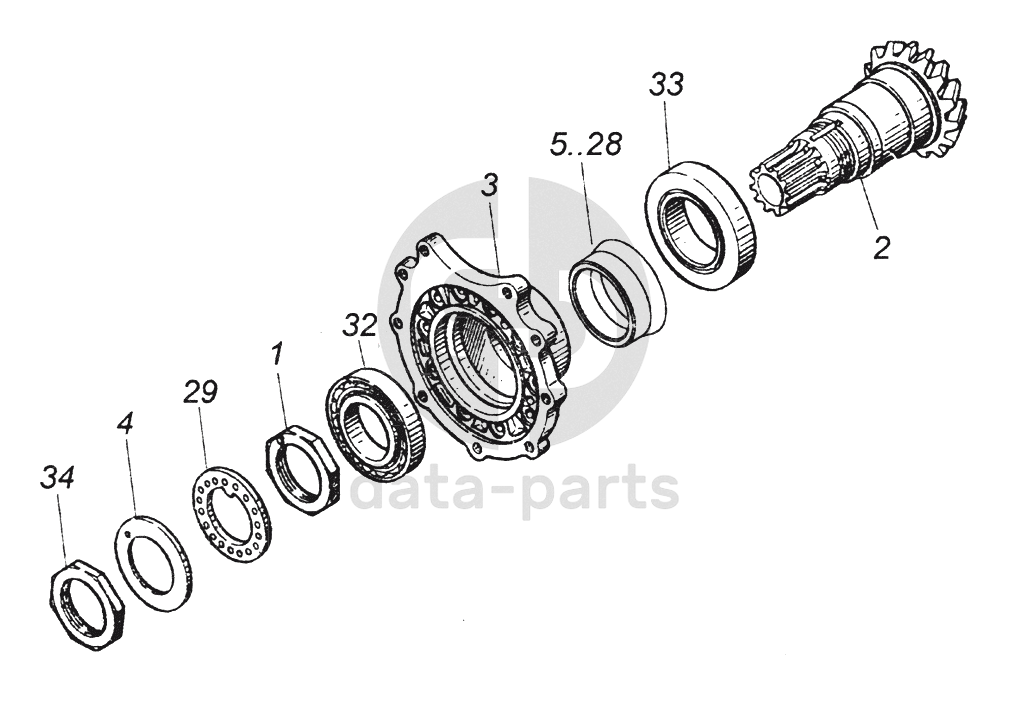 33
5..28
3
2
32
1
29
4
34
data-parts