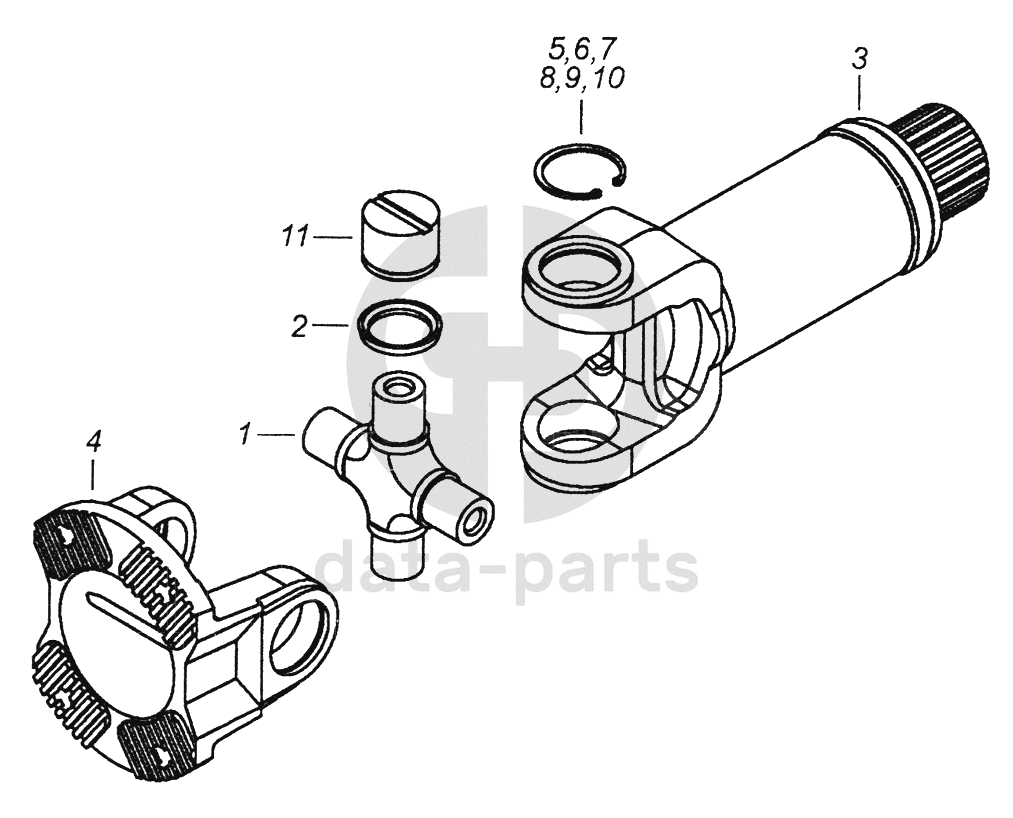 5,6,7
8,9,10

3

11

2

1

4

data-parts