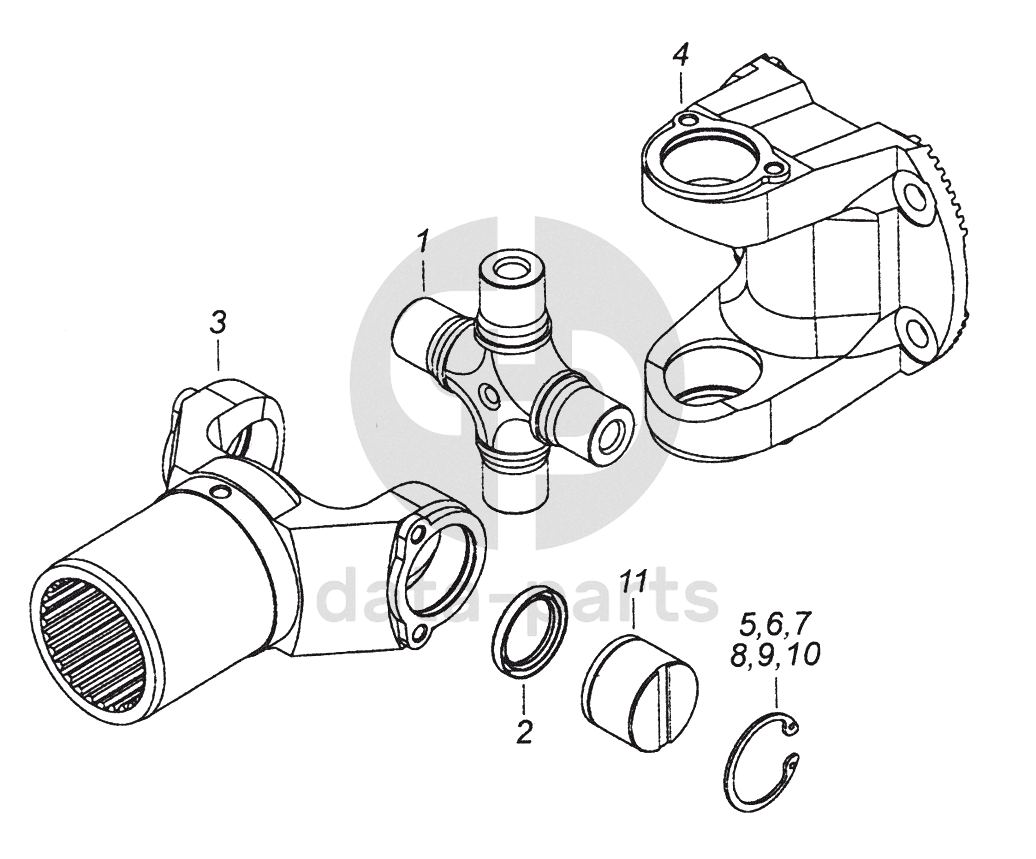 4
1
3
data-parts
11
5,6,7
8,9,10
2