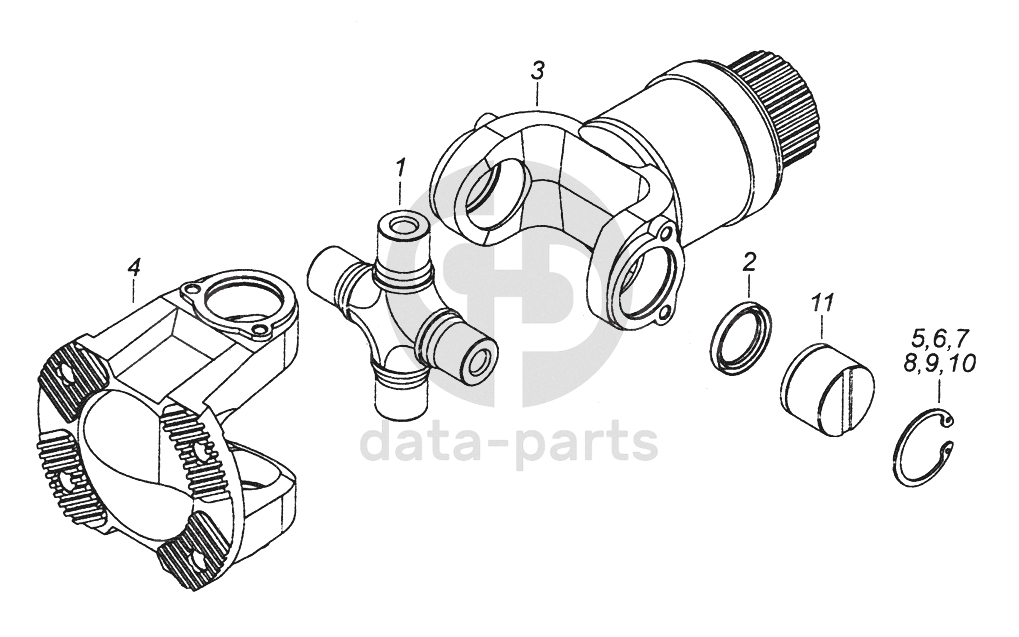 3
1
4
2
11
5,6,7
8,9,10
data-parts