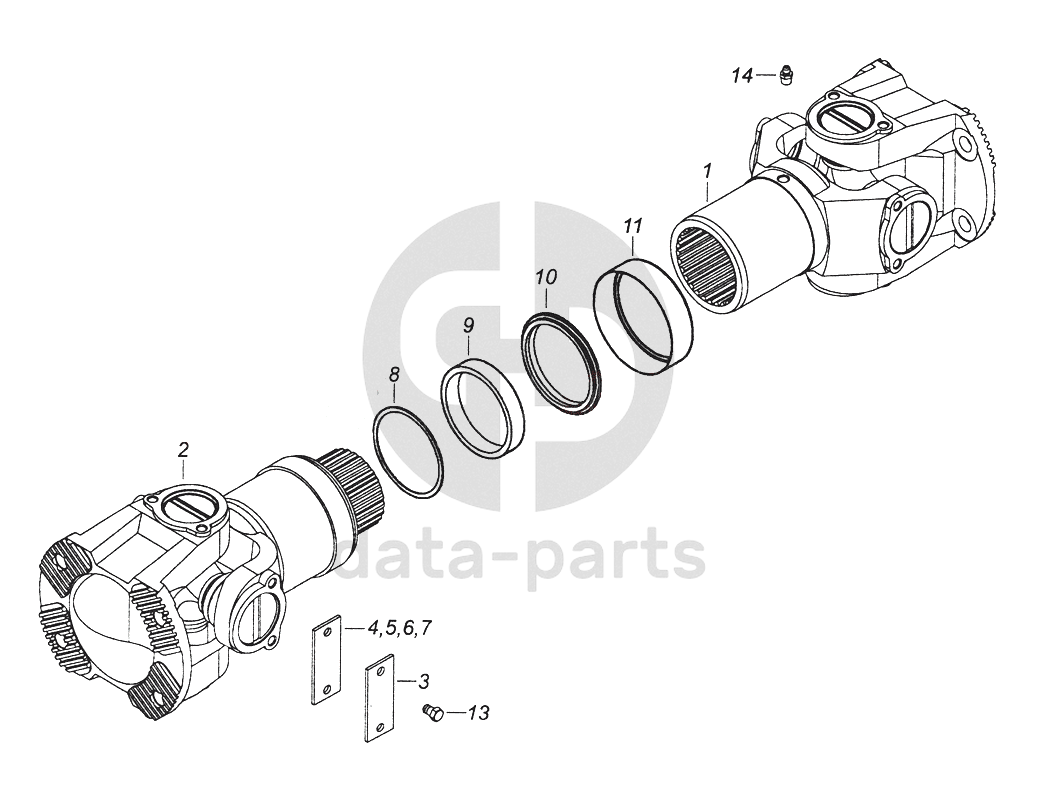 14
1
11
10
9
8
2
data-parts
4,5,6,7
3
13