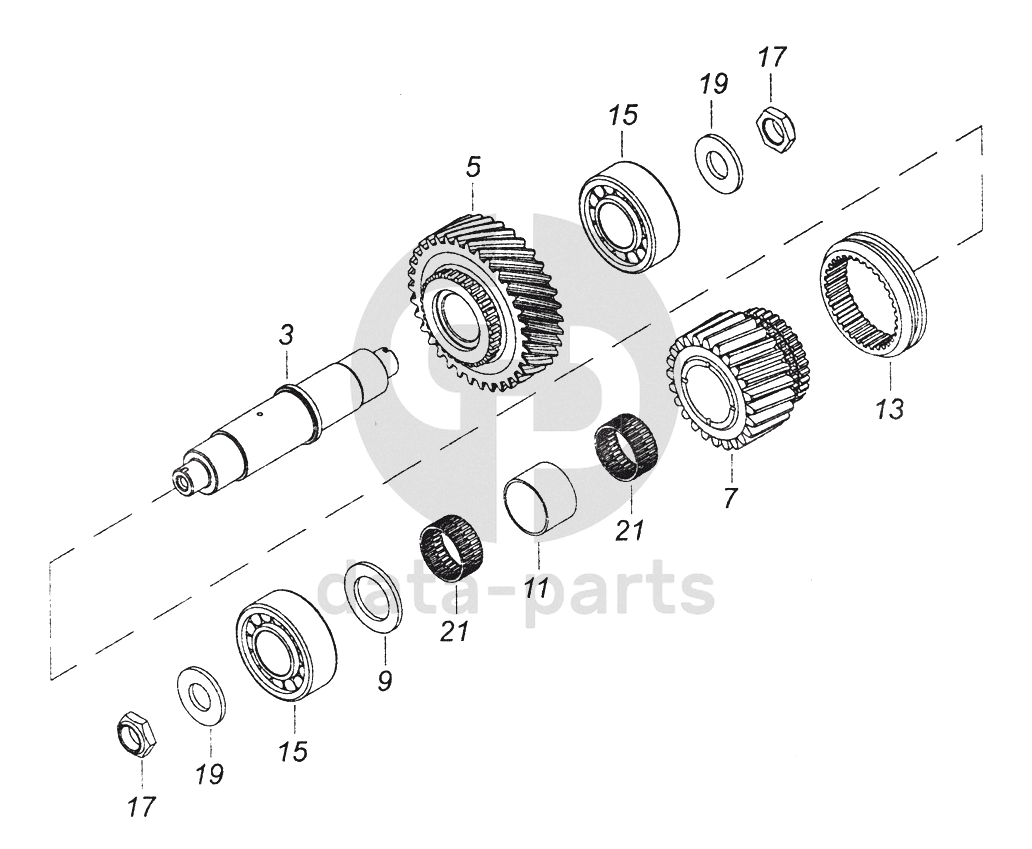 17
19
15
5
3
13
7
21
11
21
9
15
19
17
data-parts