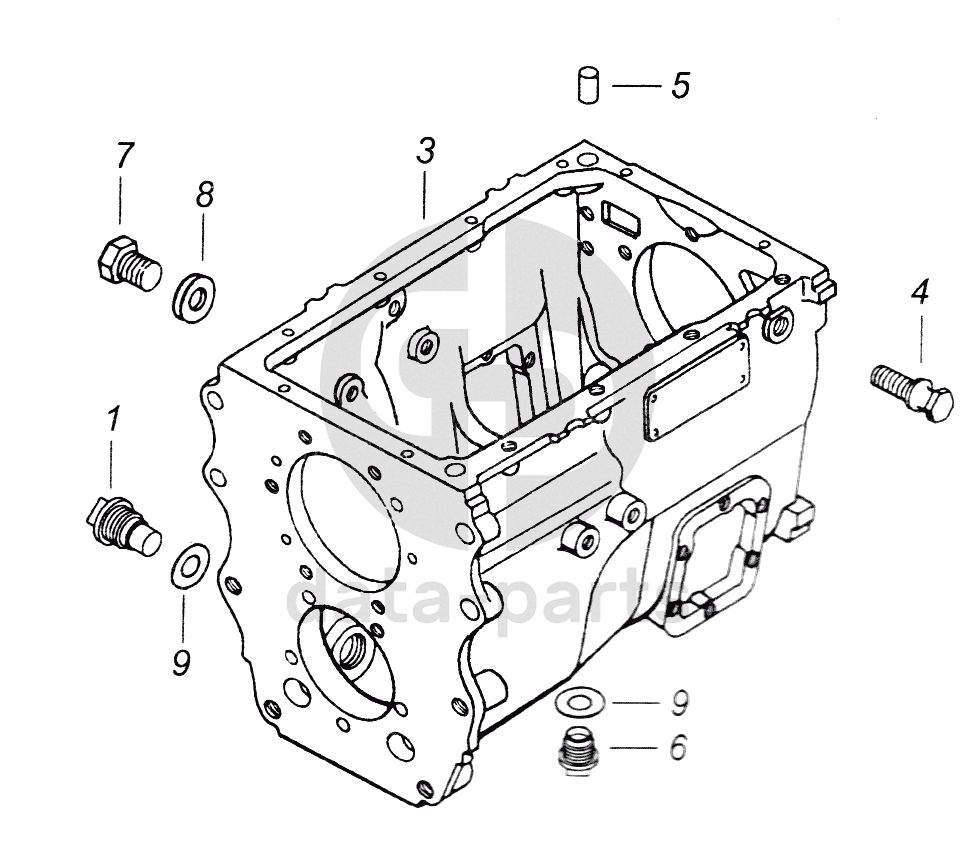 5
7
3
8
4
1
9
9
6
data-parts