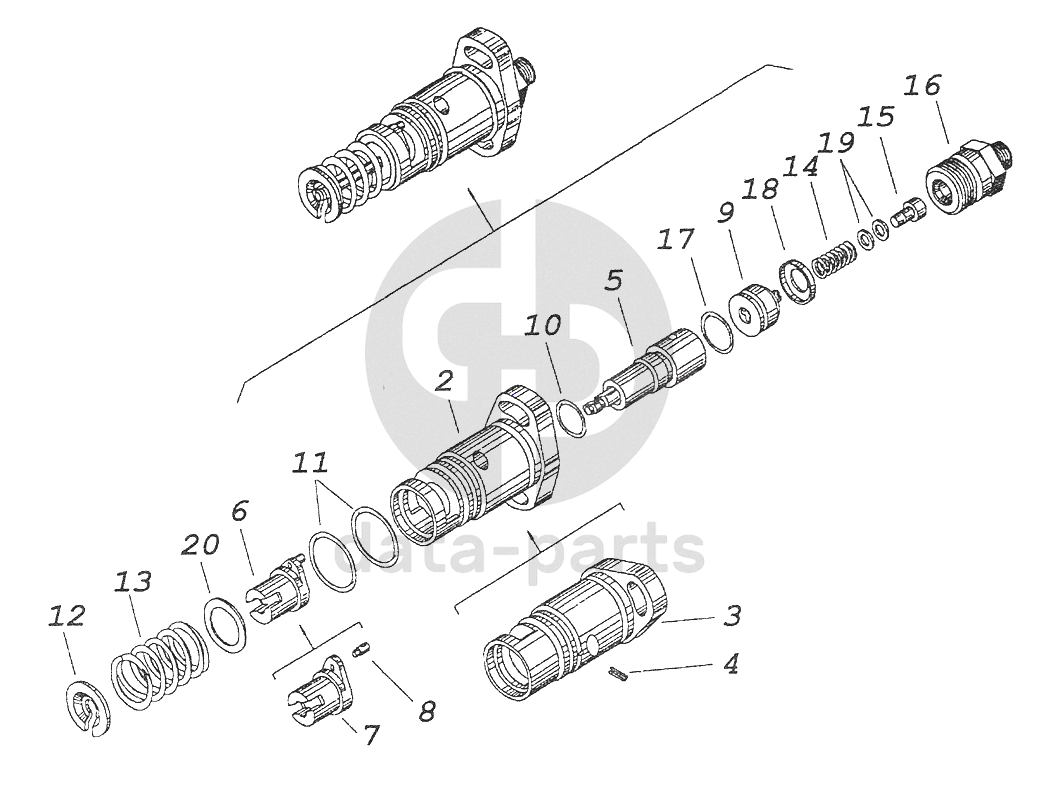 16
15
19
14
18
9
17
5
10
2
11
6
20
13
12
3
4
8
7
data-parts