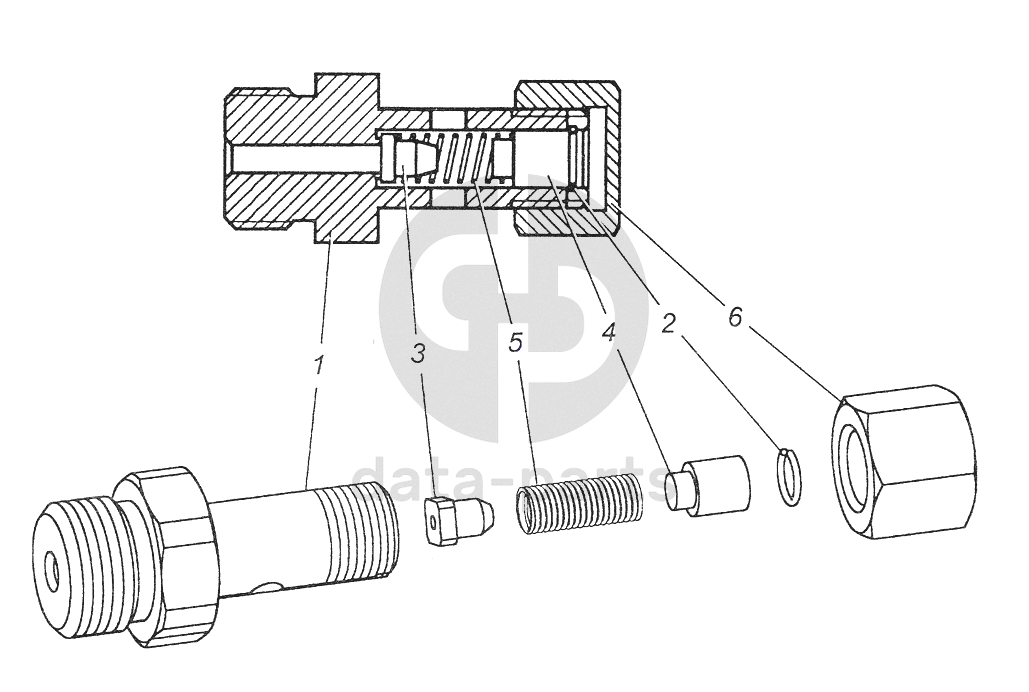 1
3
5
4
2
6
data-parts