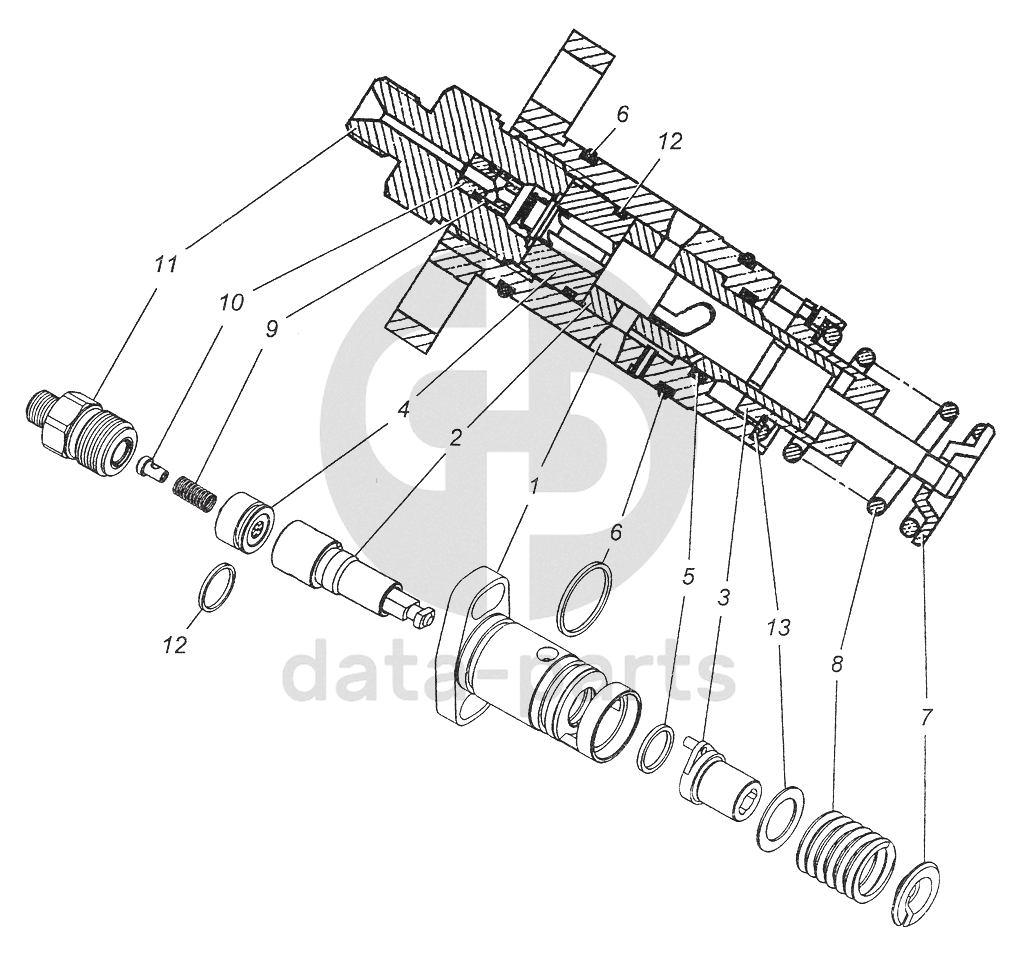 6
12
11
10
9
4
2
1
6
5
3
13
8
7
12
data-parts