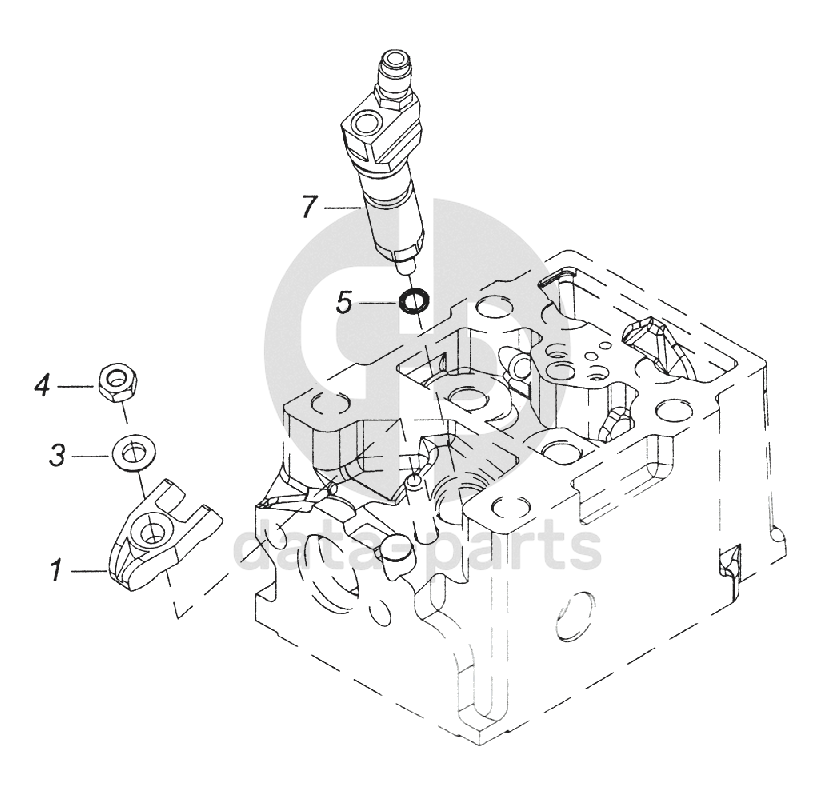 7
5
4
3
1
data-parts