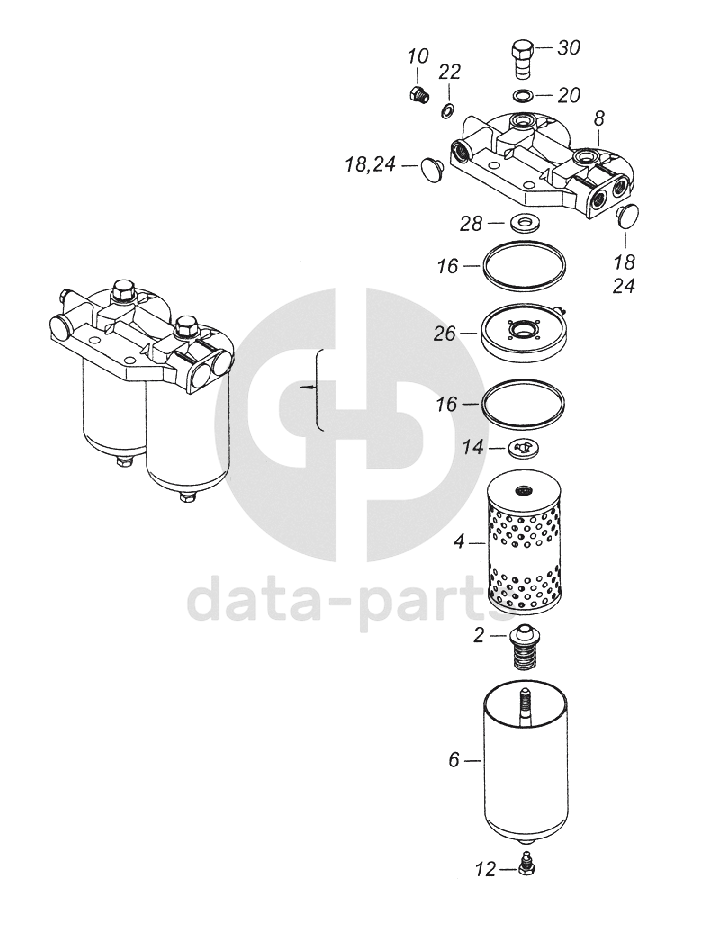 10
22
30
20
8
18,24
28
18
24
16
26
16
14
4
data-parts
2
6
12