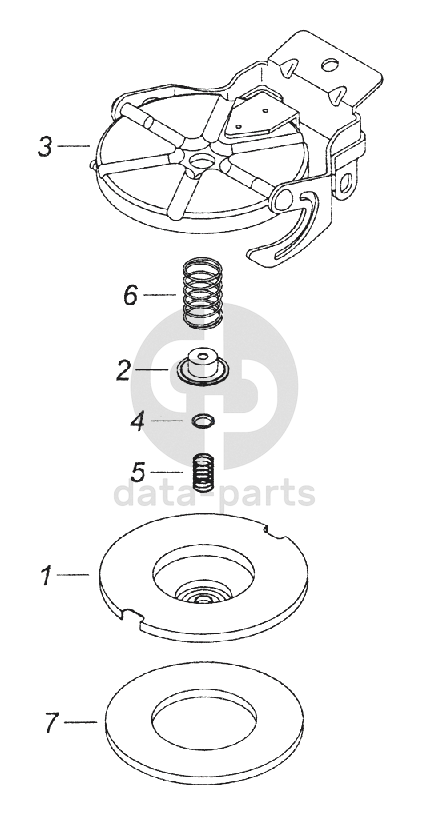 3
6
2
4
5
data-parts
1
7