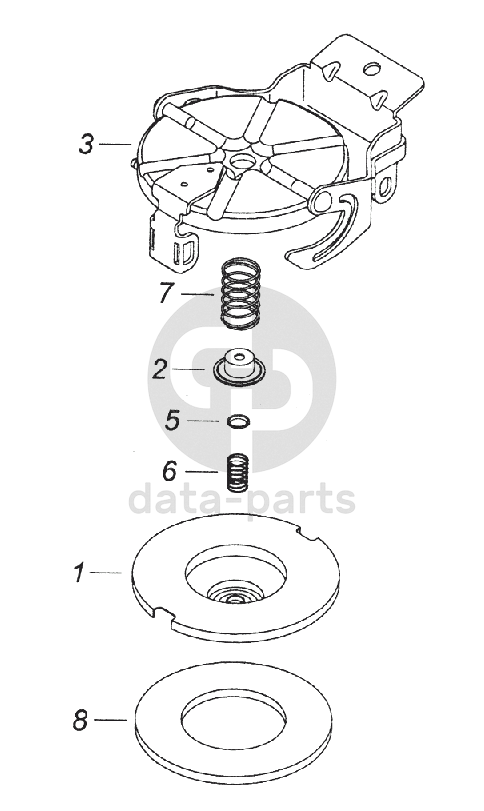 3
7
2
5
6
data-parts
1
8