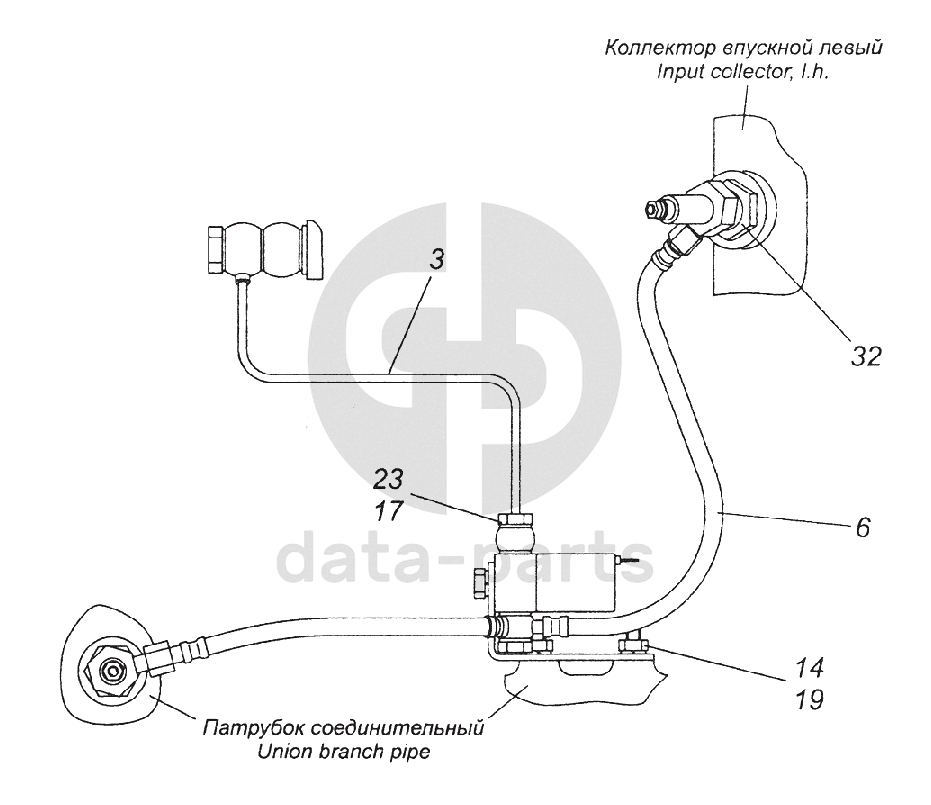 Коллектор впускной левый
Input collector, l.h.

3

32

23
17

6

data-parts

14
19

Патрубок соединительный
Union branch pipe