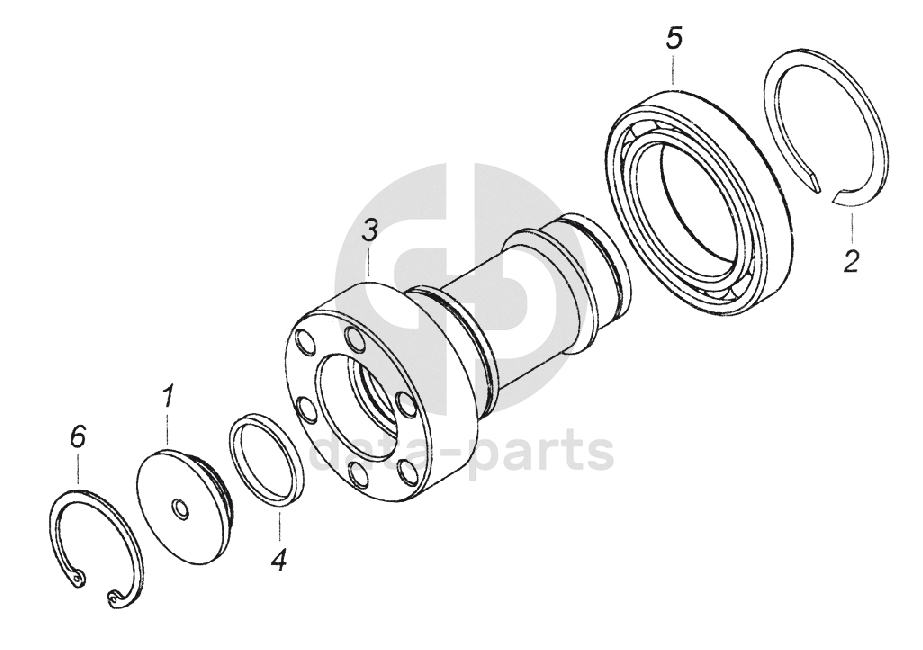 5
2
3
1
6
4
data-parts