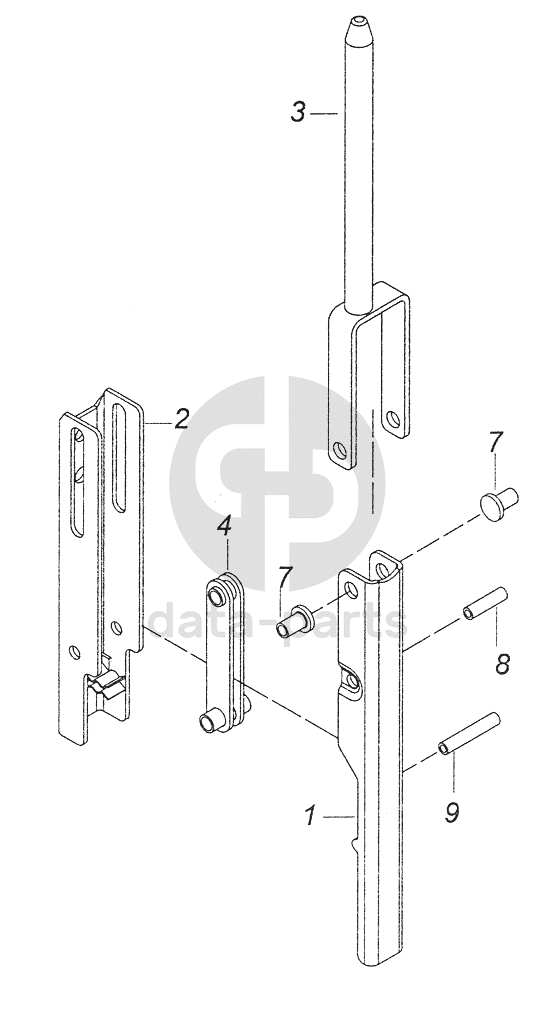 3
2
7
4
7
data-parts
8
1
9