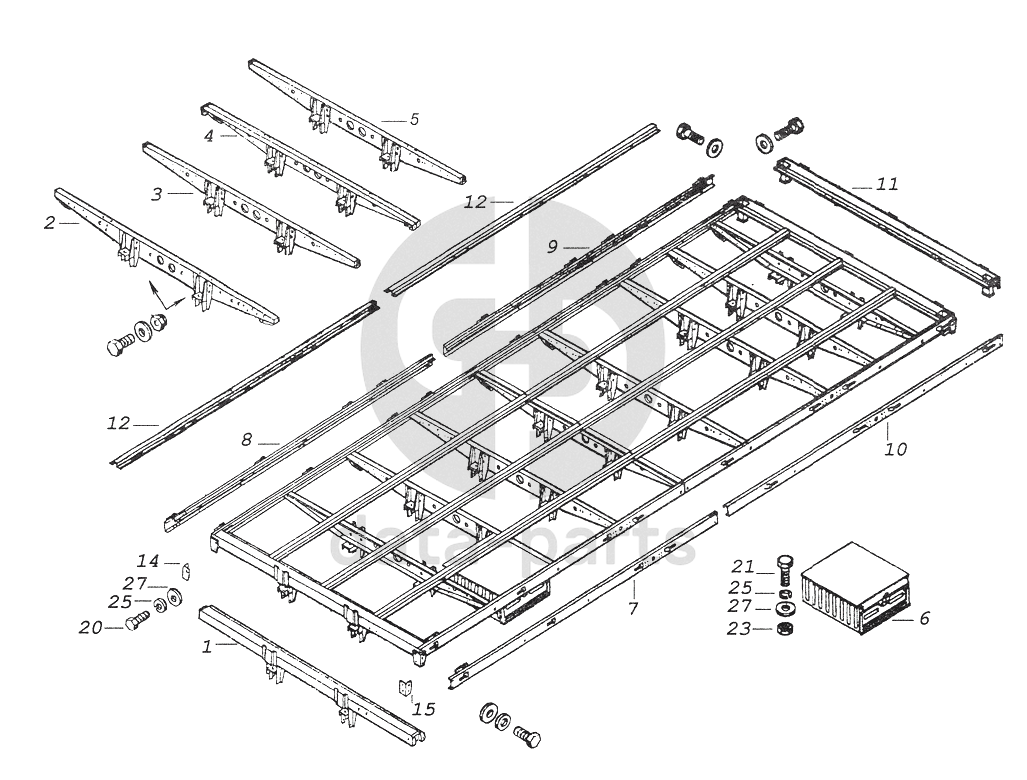 5
4
3
2
12
9
11
12
8
10
14
27
25
20
1
15
7
21
25
27
23
6
detal-parts