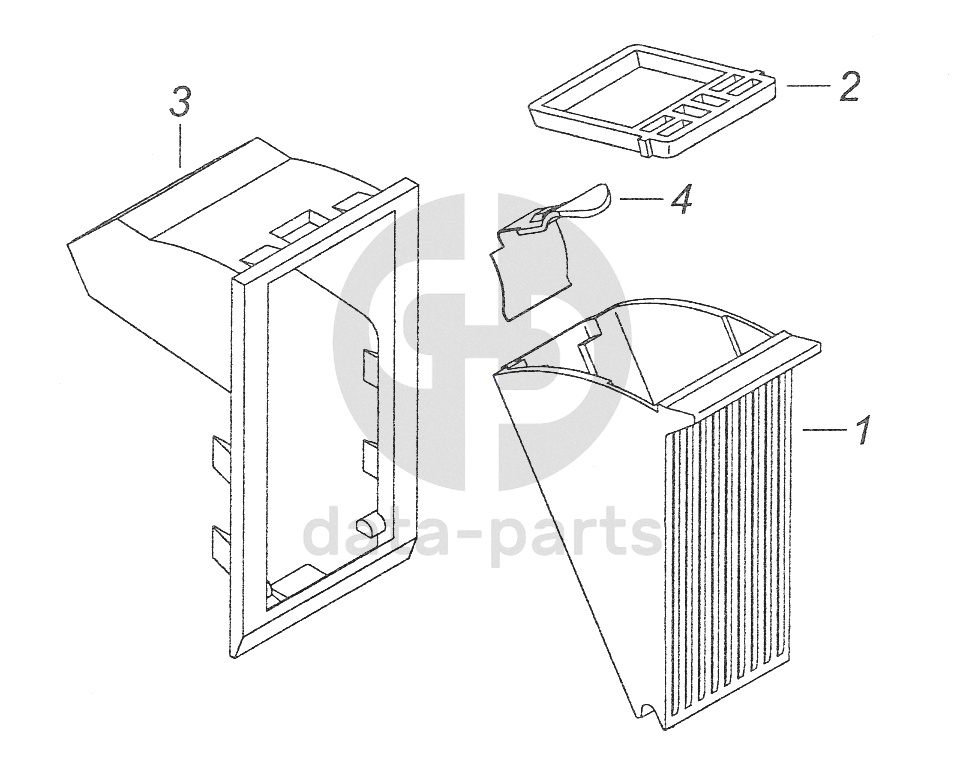 3

2

4

1

data-parts