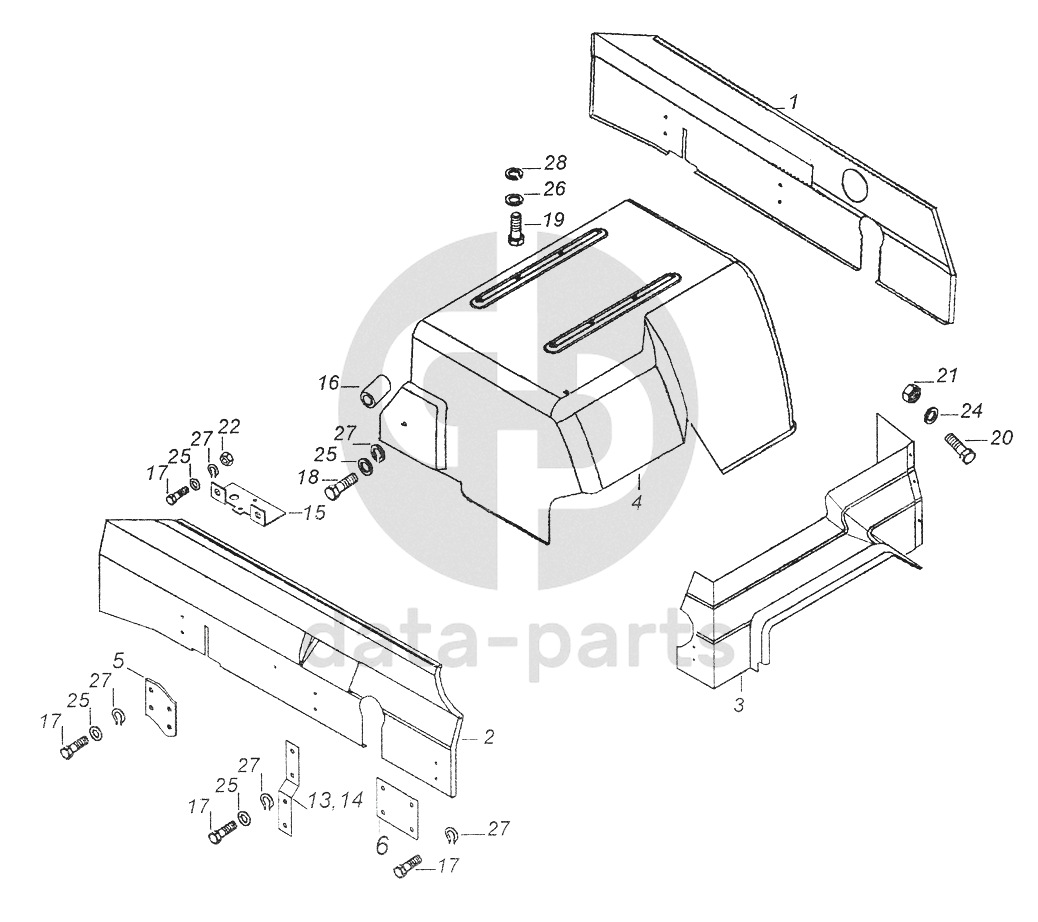 1
28
26
19
16
21
24
20
27
22
25
17
27
25
18
15
4
5
27
25
17
2
3
27
25
17
13, 14
6
27
17
data-parts