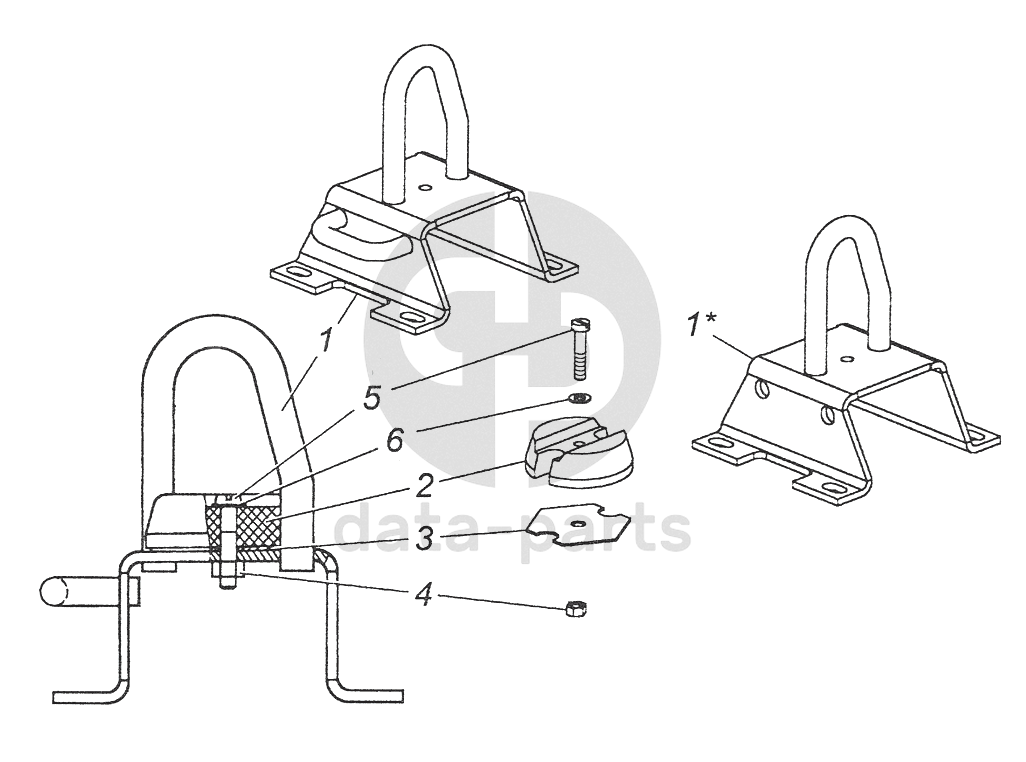 1
1*
5
6
2
3
4
data-parts