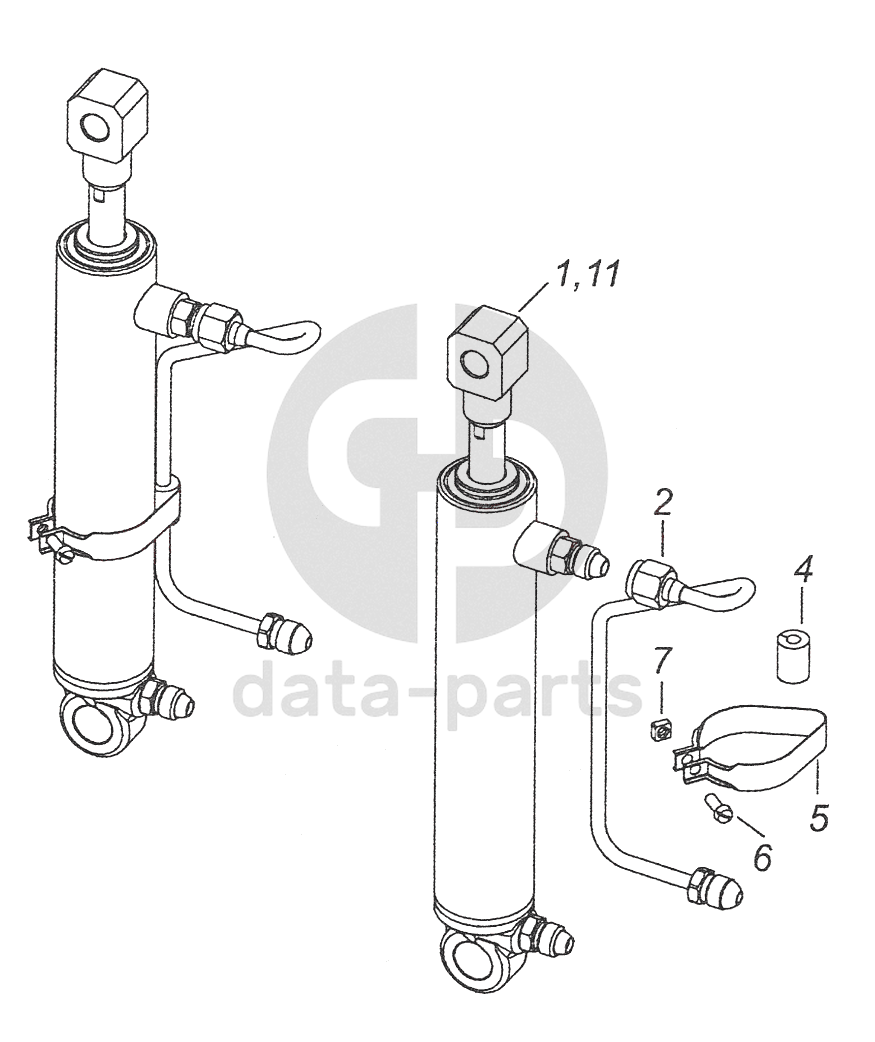 1,11
2
4
7
5
6
data-parts