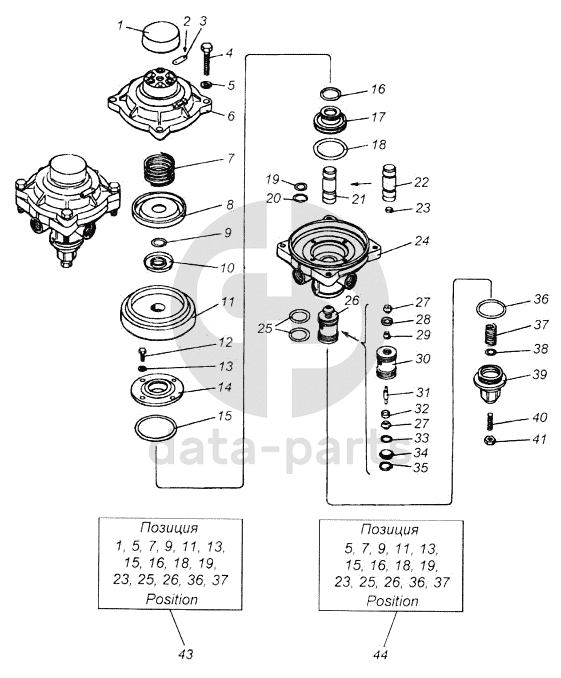 1
2
3
4
5
6
7
8
9
10
11
12
13
14
15
16
17
18
19
20
21
22
23
24
25
26
27
28
29
30
31
32
27
33
34
35
36
37
38
39
40
41

data-parts

Позиция
1, 5, 7, 9, 11, 13, 15, 16, 18, 19, 23, 25, 26, 36, 37
Position

43

Позиция
5, 7, 9, 11, 13, 15, 16, 18, 19, 23, 25, 26, 36, 37
Position

44