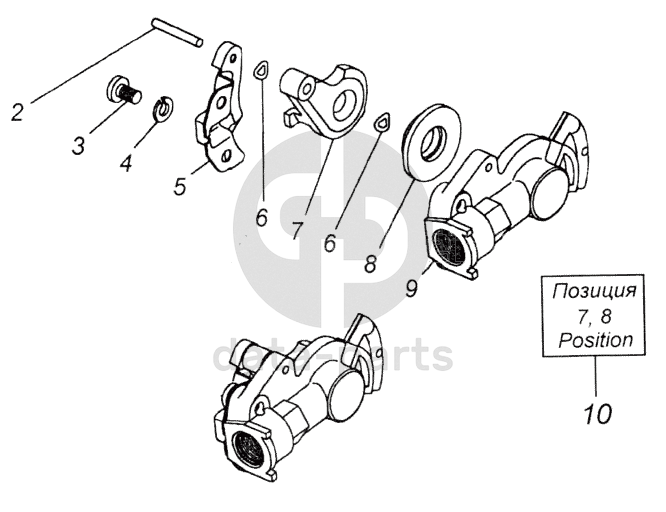 2
3
4
5
6
7
6
8
9
Позиция
7, 8
Position
10
data-parts