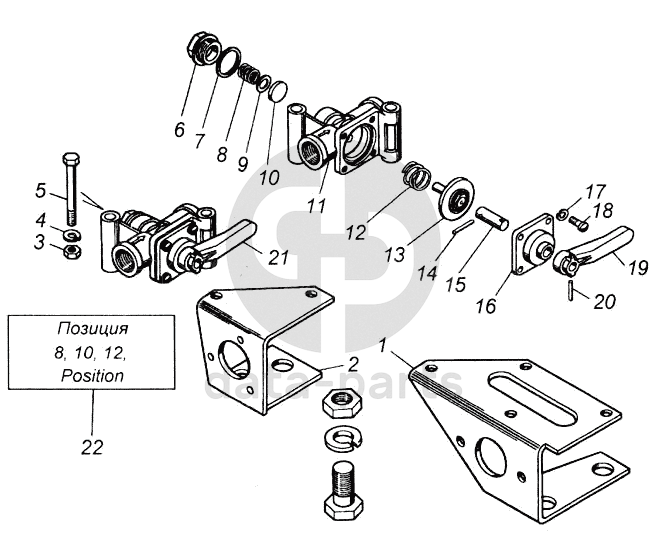 6
7
8
9
10
11
5
4
3
21
12
13
14
15
16
17
18
19
20
Позиция
8, 10, 12,
Position
22
2
1
data-parts