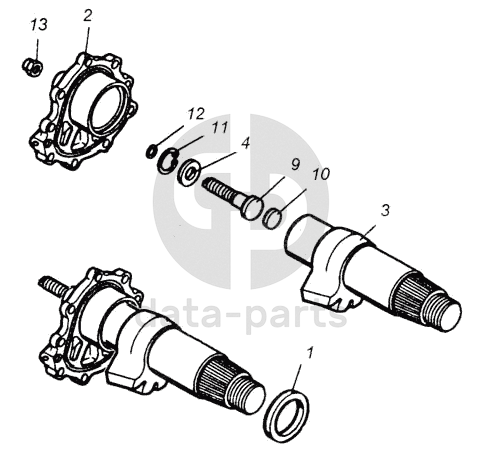 13
2
12
11
4
9
10
3
data-parts
1