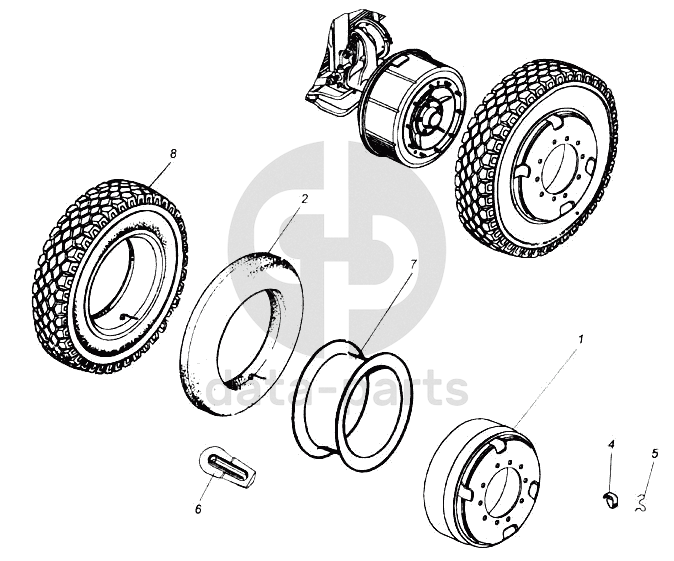 8
2
7
1
4
5
6
data-parts