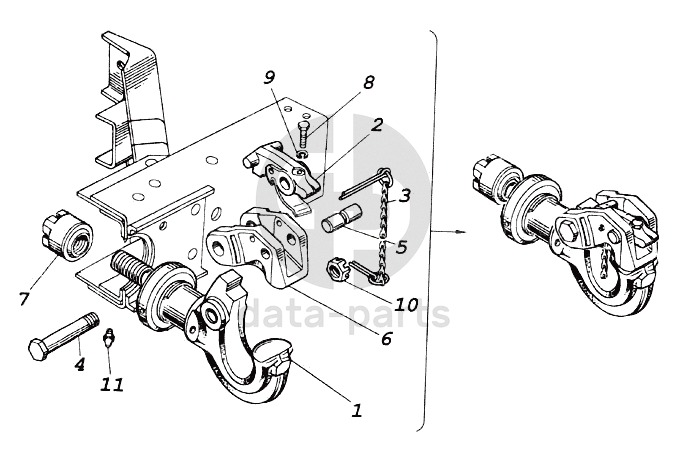 9
8
2
3
5
10
6
7
4
11
1
data-parts