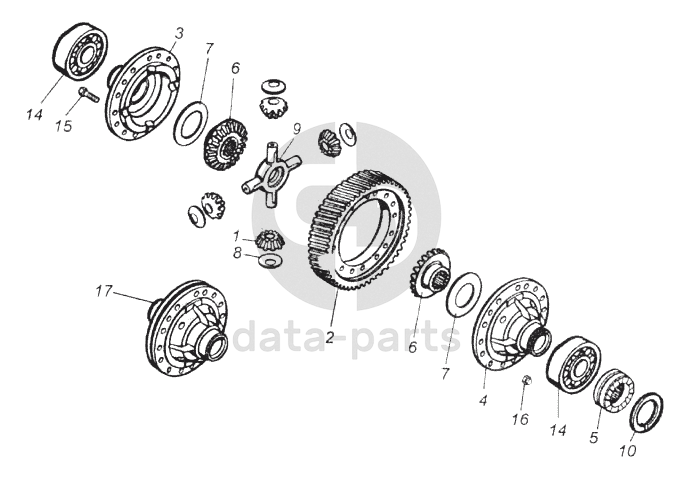 3
7
6
14
15
9
1
8
17
2
6
7
4
16
14
5
10
data-parts