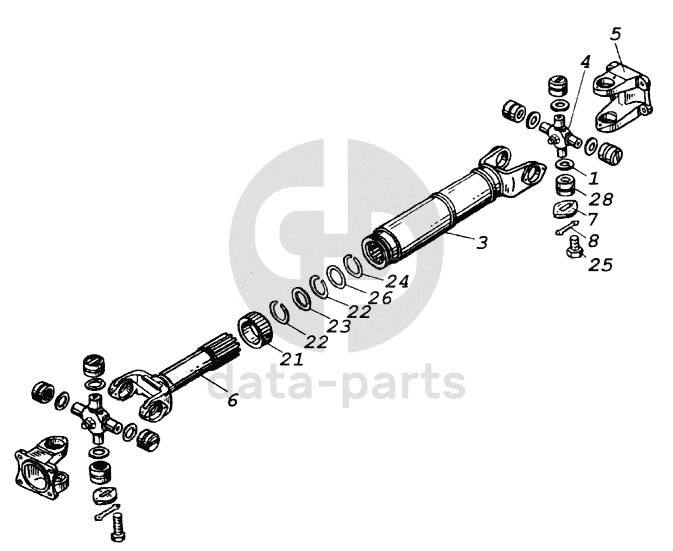 5
4
1
28
7
8
25
3
24
26
22
23
22
21
6
data-parts