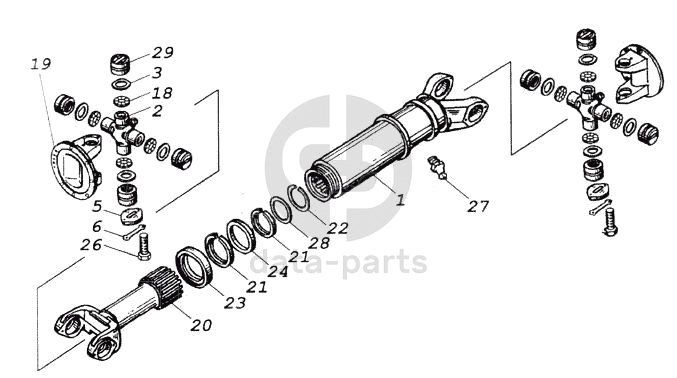 19
29
3
18
2
5
6
26
1
27
22
28
21
24
21
23
20
data-parts