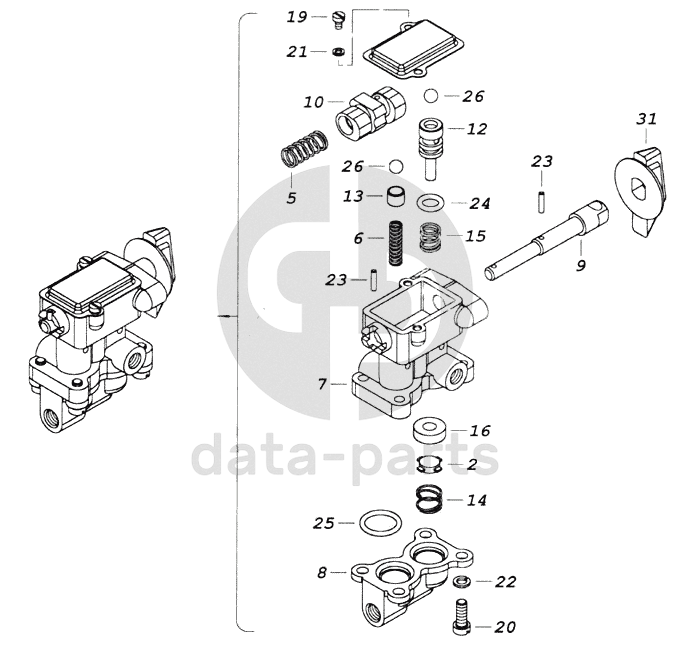 19
21
10
26
12
31
5
26
23
13
24
6
15
9
23
7
16
data-parts
2
14
25
8
22
20