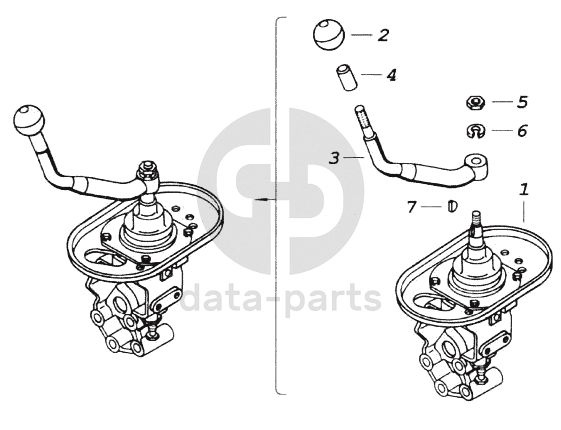 2

4

5

6

3

1

7

data-parts