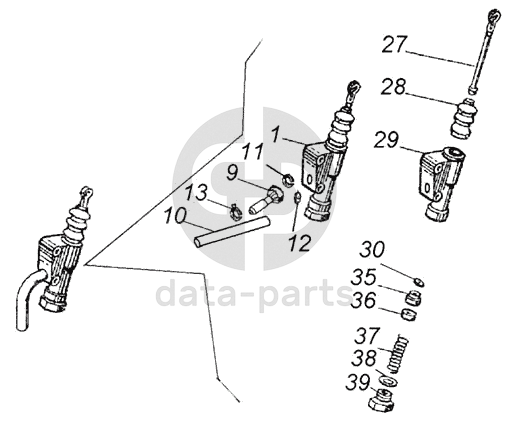 27
28
29
1
11
9
13
10
12
30
35
36
37
38
39
data-parts