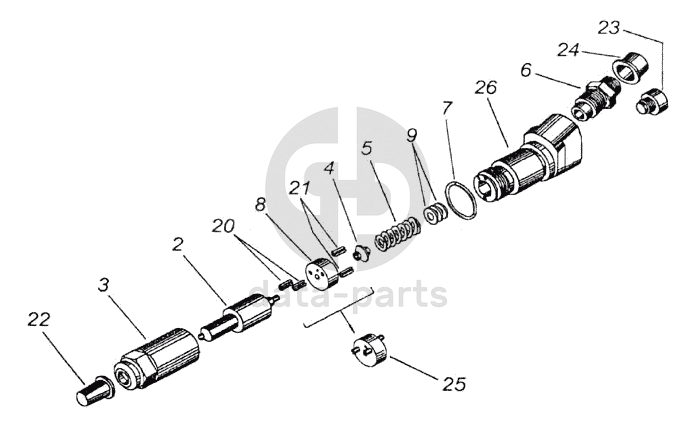 23
24
6
26
7
9
5
4
21
8
20
2
3
22
25
data-parts