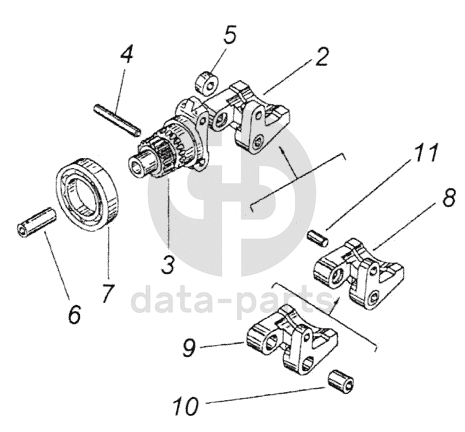 5
4
2
11
8
3
7
6
data-parts
9
10