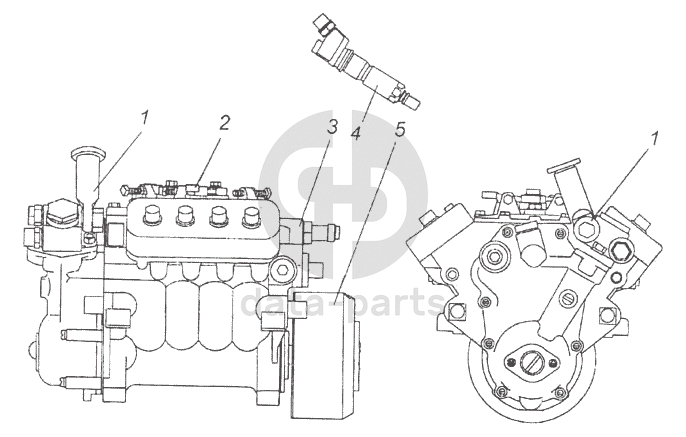 1
2
3
4
5
1
data-parts