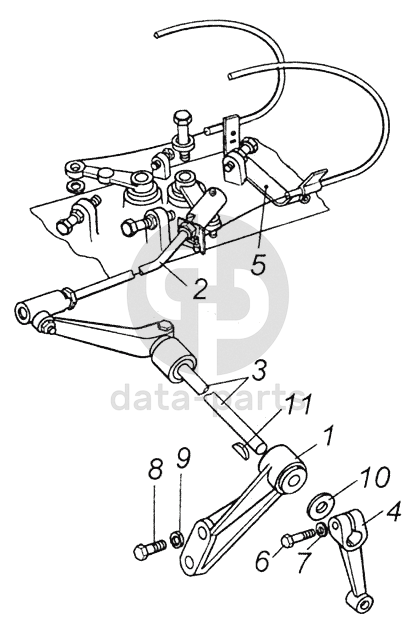 5
2
3
data-parts
11
1
8
9
10
4
6
7