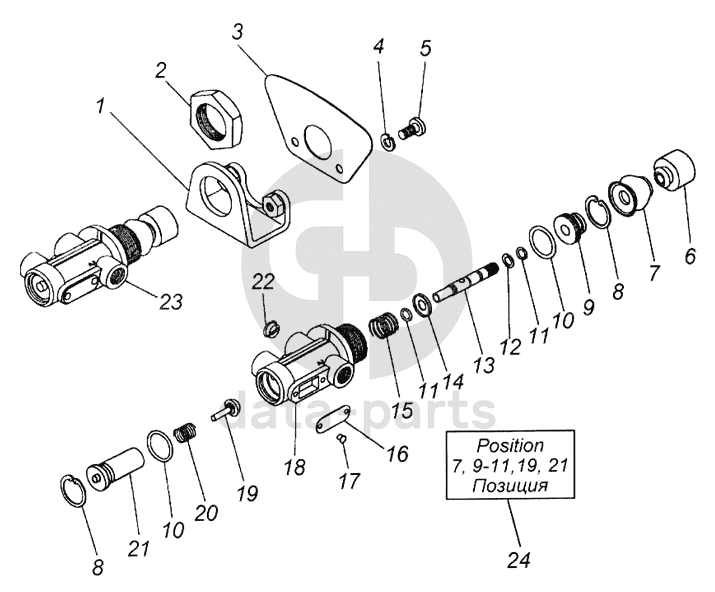 3
4
5
2
1
6
7
8
9
10
11
12
13
14
11
15
22
23
18
16
17
19
20
10
21
8
data-parts

Position
7, 9-11,19, 21
Позиция

24