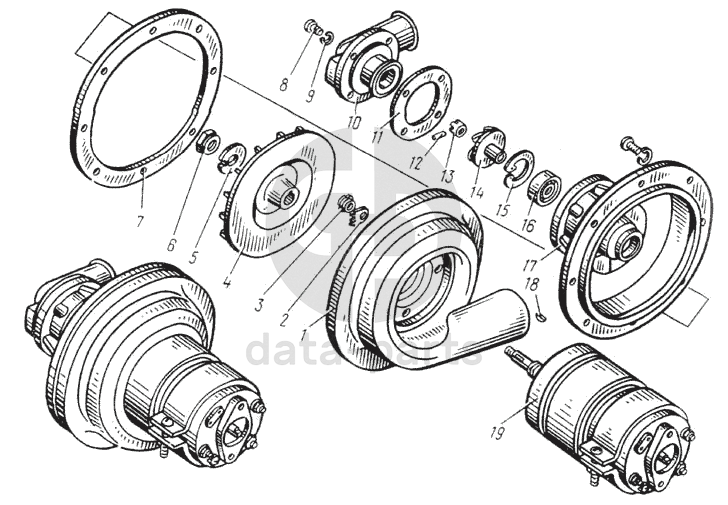 8
9
10
11
12
13
14
15
16
17
18
7
6
5
4
3
2
1
19
data parts