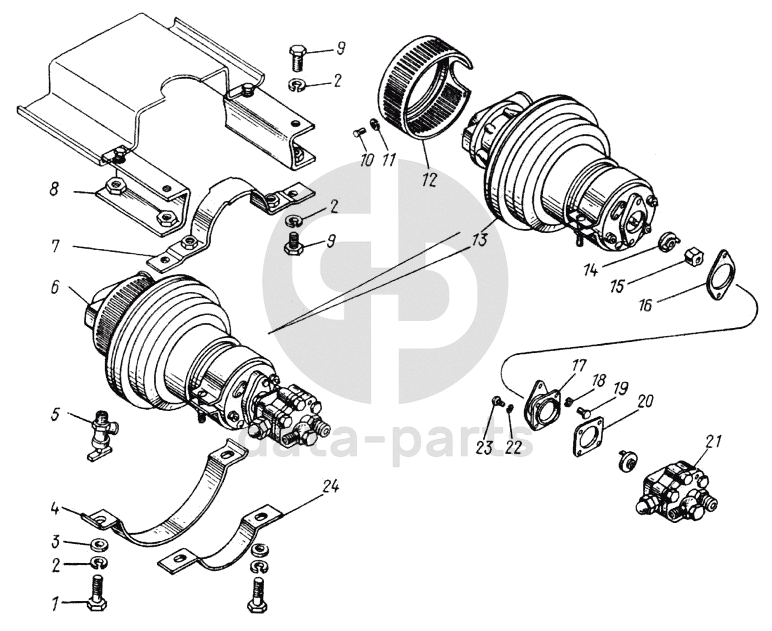 9
2
10
11
12
8
2
7
9
13
6
14
15
16
5
17
18
19
20
23
22
21
data-parts
4
24
3
2
1