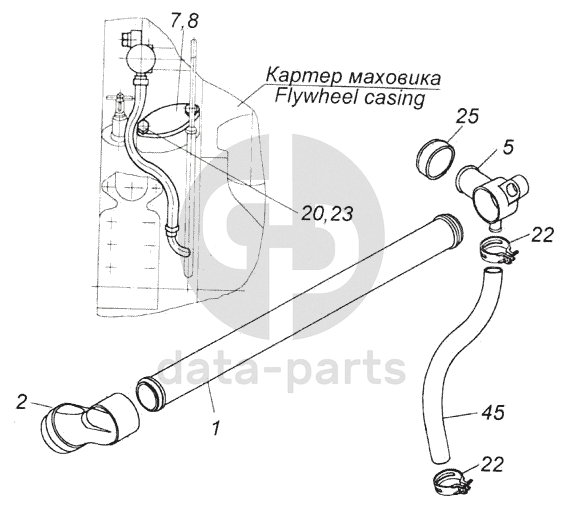 7,8

Картер маховика
Flywheel casing

25

5

20,23

22

data-parts

2

1

45

22