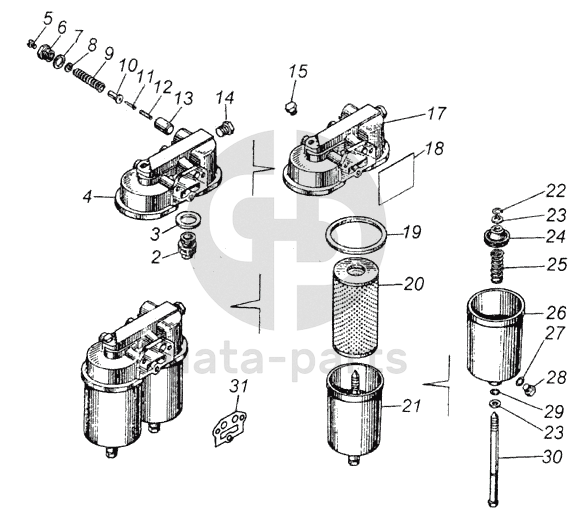 5
6
7
8
9
10
11
12
13
14
15
17
18
4
3
2
19
20
22
23
24
25
26
27
28
29
23
30
21
31
data-parts