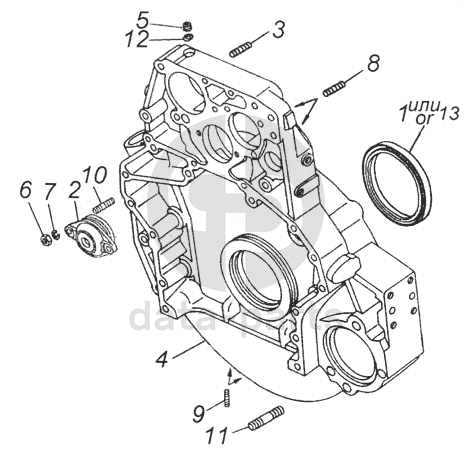 5
12
3
8
1 или or 13
6
7
2
10
data-parts
4
9
11