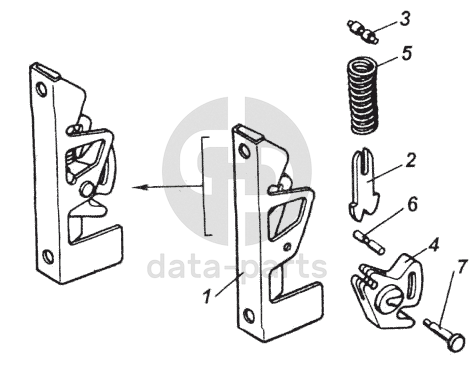 3
5
2
6
4
7
1
data-parts